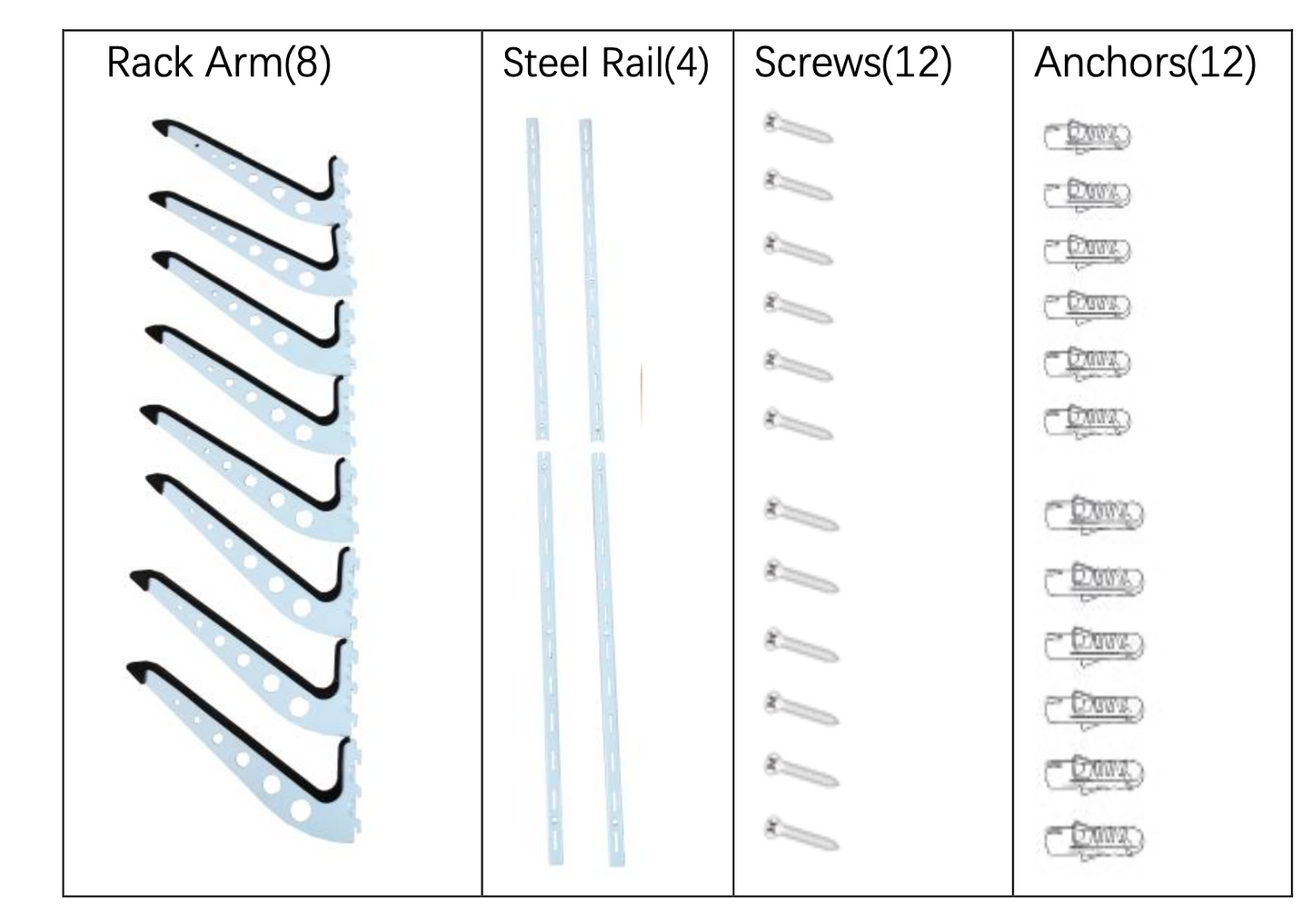 | Rack Arm(8) | Steel Rail(4) | Screws(12) | Anchors(12) |
|---|---|---|---|