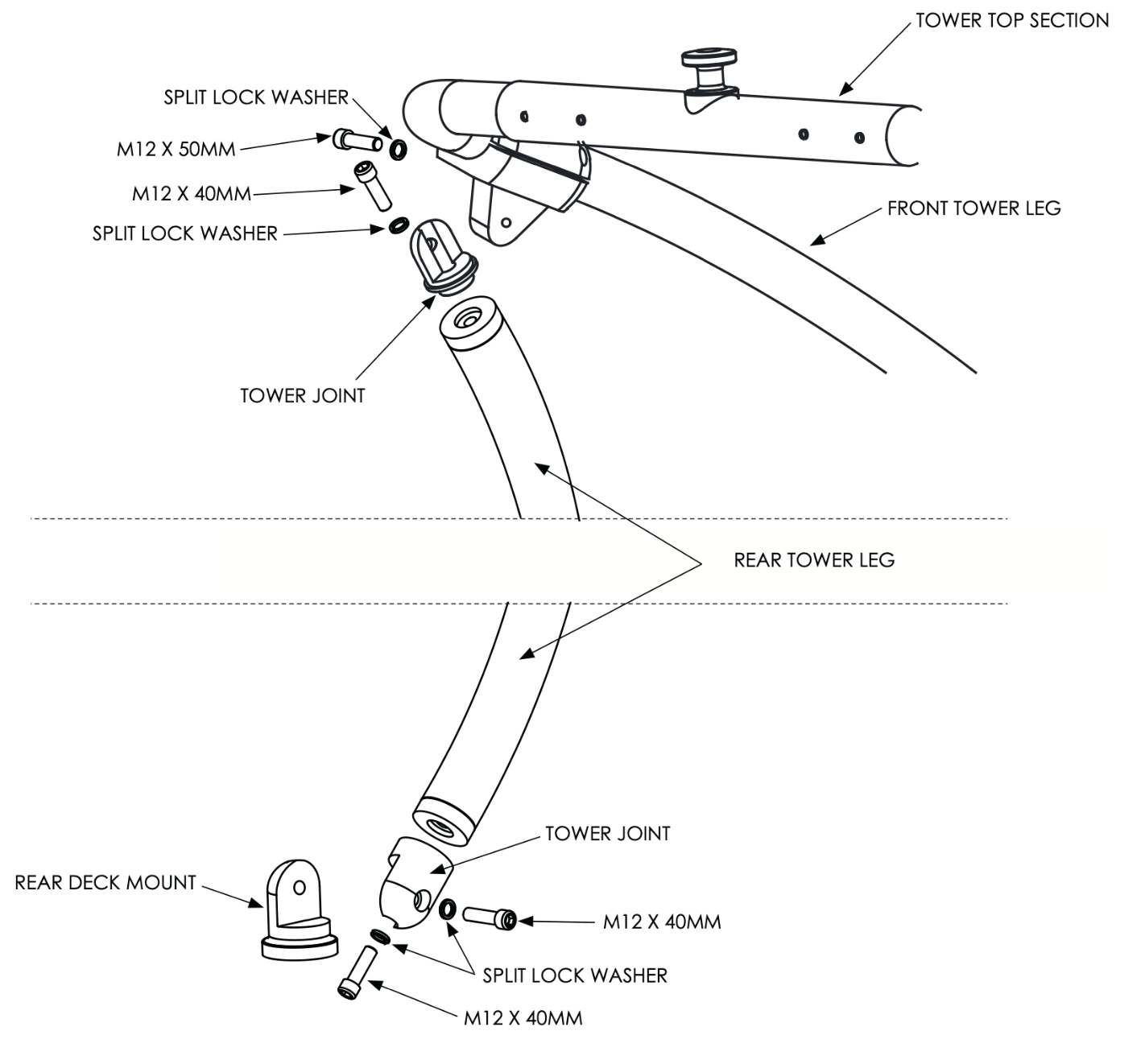 TOWER TOP SECTION

SPLIT LOCK WASHER

M12 X 50MM

M12 X 40MM

SPLIT LOCK WASHER

FRONT TOWER LEG

TOWER JOINT

REAR TOWER LEG

TOWER JOINT

REAR DECK MOUNT

M12 X 40MM

SPLIT LOCK WASHER

M12 X 40MM